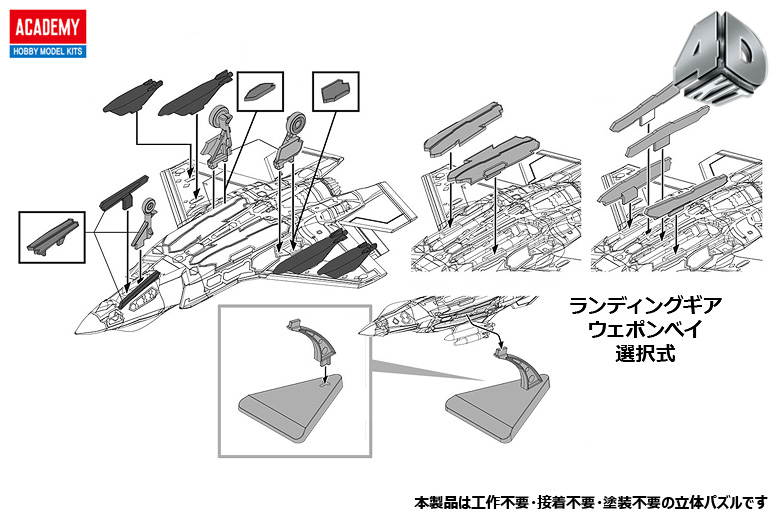 ACADEMY
HOBBY MODEL KITS

4D KIT

ランディングギア
ウェポンベイ
選択式

本製品は工作不要・接着不要・塗装不要の立体パズルです