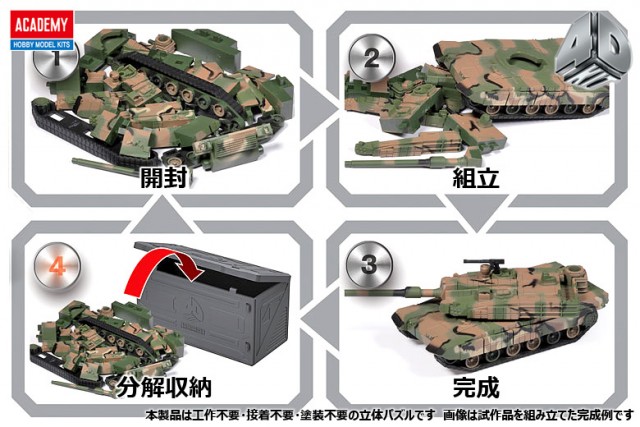 ACADEMY
HOBBY MODEL KITS

1

開封

2

4D

組立

4

分解収納

3

完成

本製品は工作不要・接着不要・塗装不要の立体パズルです　画像は試作品を組み立てた完成例です