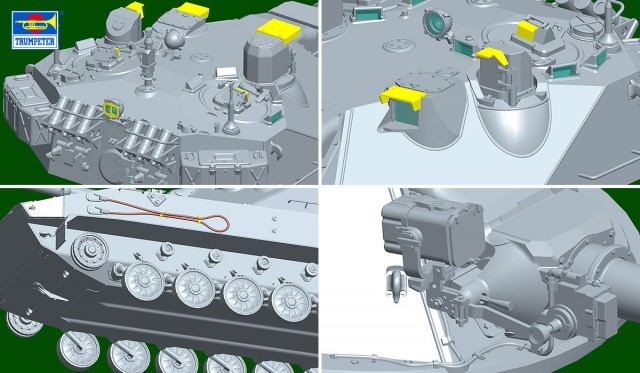 TRUMPETER