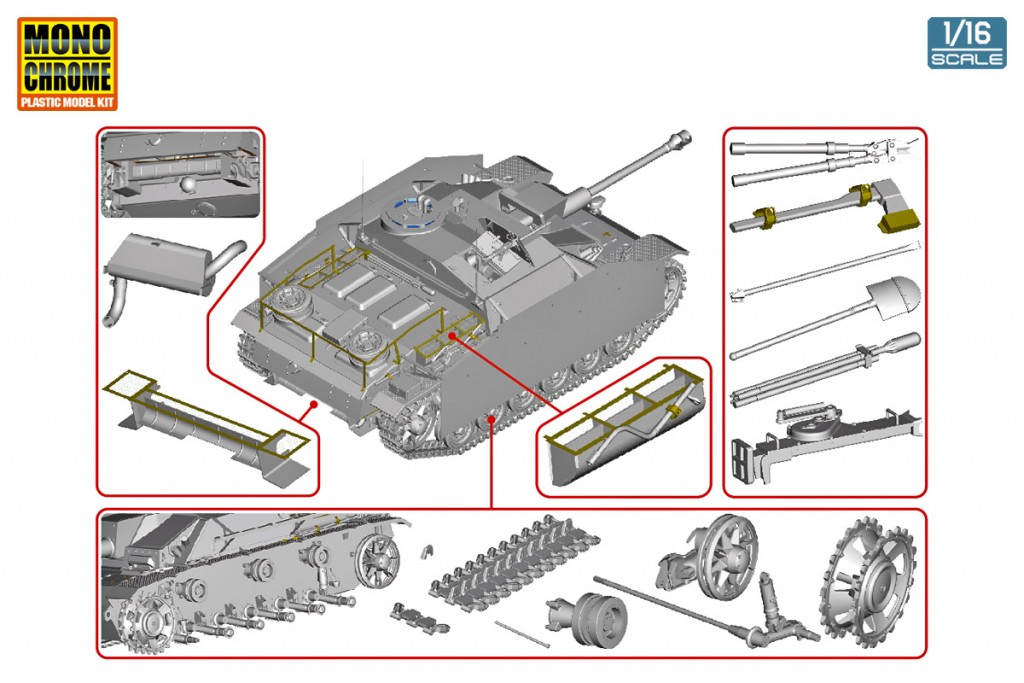 MONO
CHROME
PLASTIC MODEL KIT

1/16
SCALE