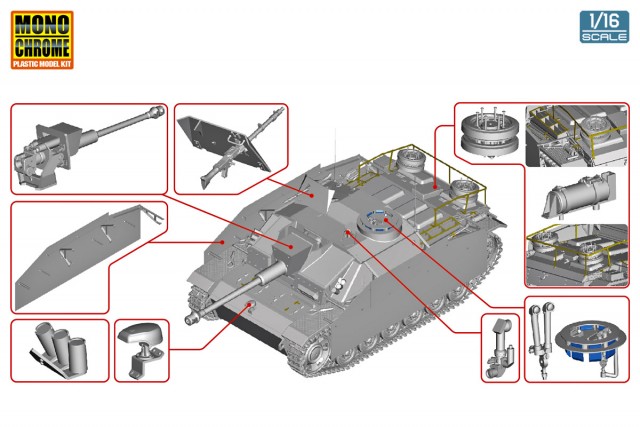 MONO CHROME PLASTIC MODEL KIT

1/16 SCALE